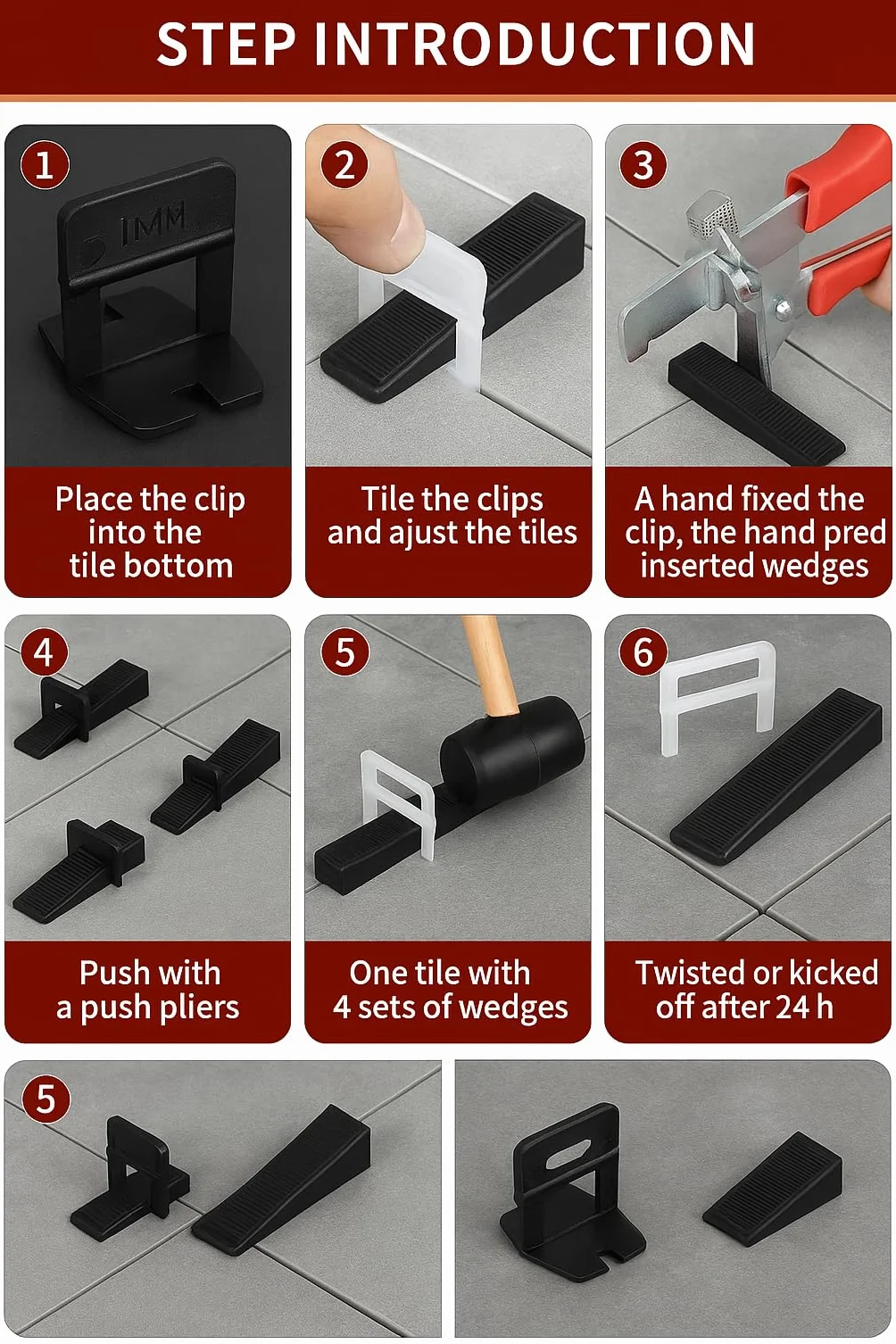 STEP INTRODUCTION

1
1MM
Place the clip into the tile bottom

2
Tile the clips and ajust the tiles

3
A hand fixed the clip, the hand pred inserted wedges

4
Push with a push pliers

5
One tile with 4 sets of wedges

6
Twisted or kicked off after 24 h

5