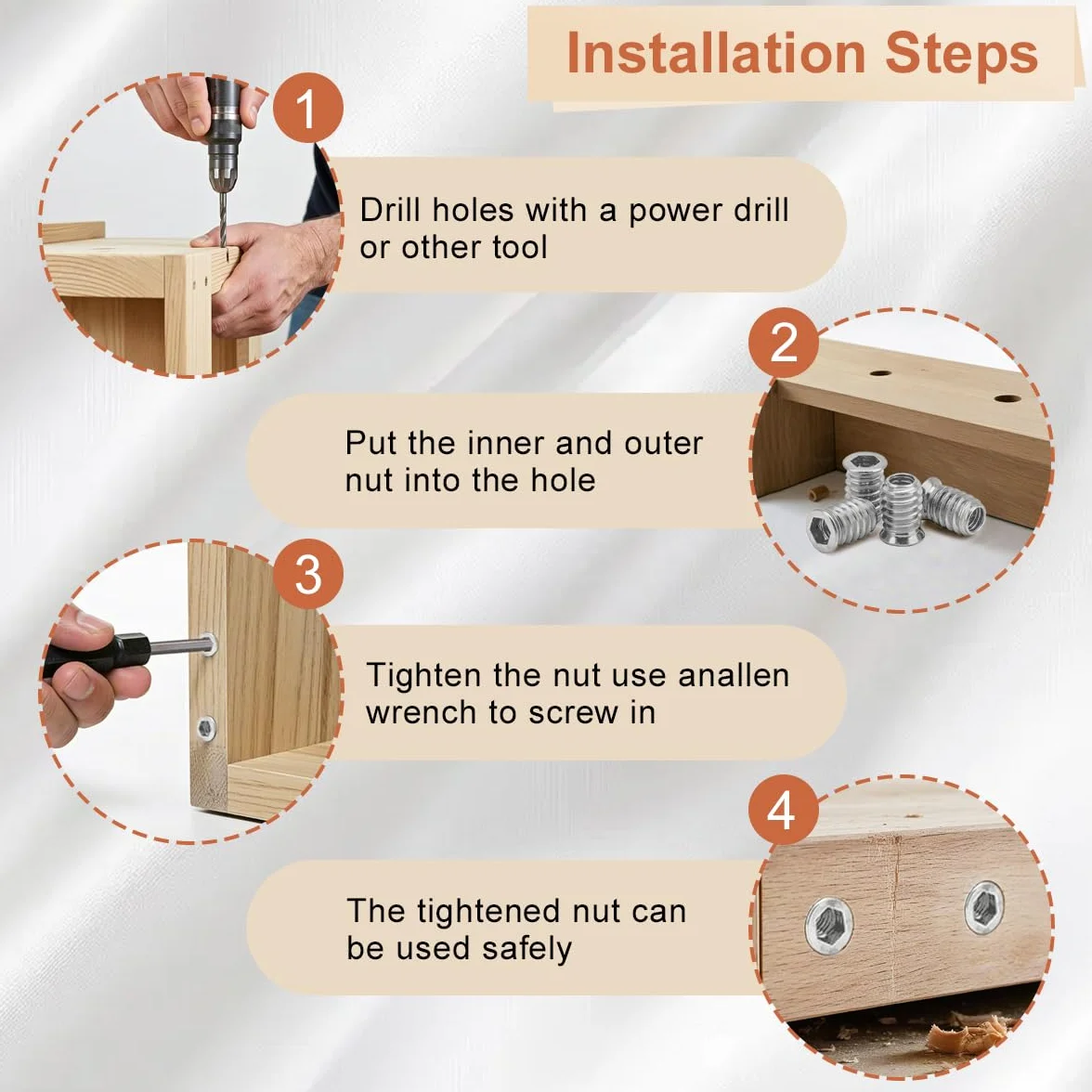 Installation Steps

1

Drill holes with a power drill or other tool

2

Put the inner and outer nut into the hole

3

Tighten the nut use anallen wrench to screw in

4

The tightened nut can be used safely